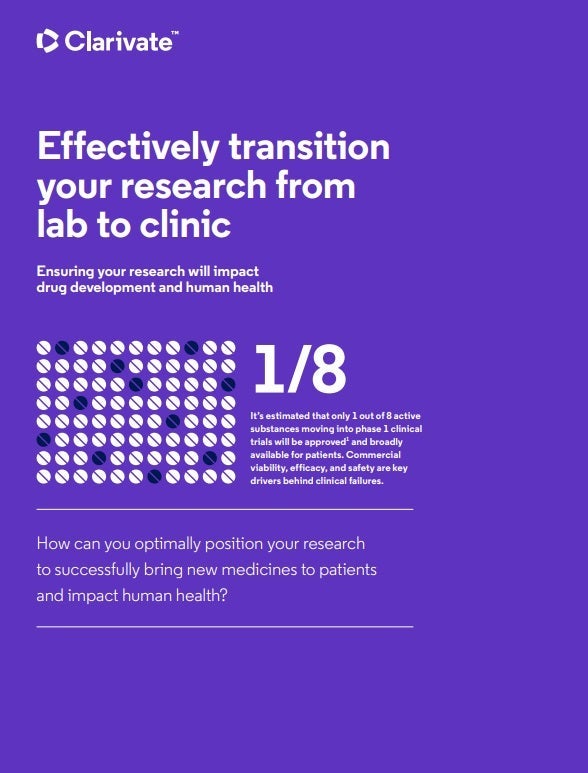 Clarivate™

Effectively transition your research from lab to clinic

Ensuring your research will impact drug development and human health

1/8

It's estimated that only 1 out of 8 active substances moving into phase 1 clinical trials will be approved$^1$ and broadly available for patients. Commercial viability, efficacy, and safety are key drivers behind clinical failures.

How can you optimally position your research to successfully bring new medicines to patients and impact human health?