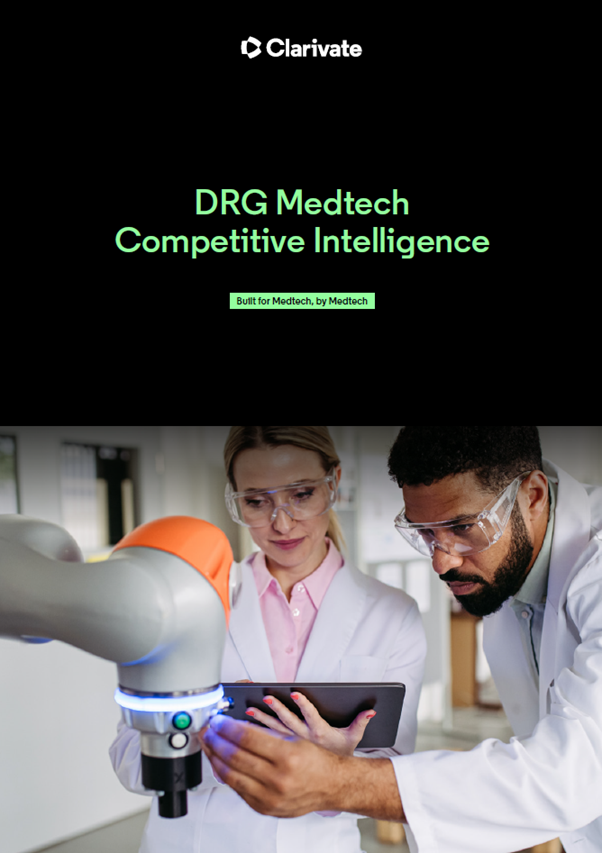 Clarivate

DRG Medtech Competitive Intelligence

Built for Medtech, by Medtech