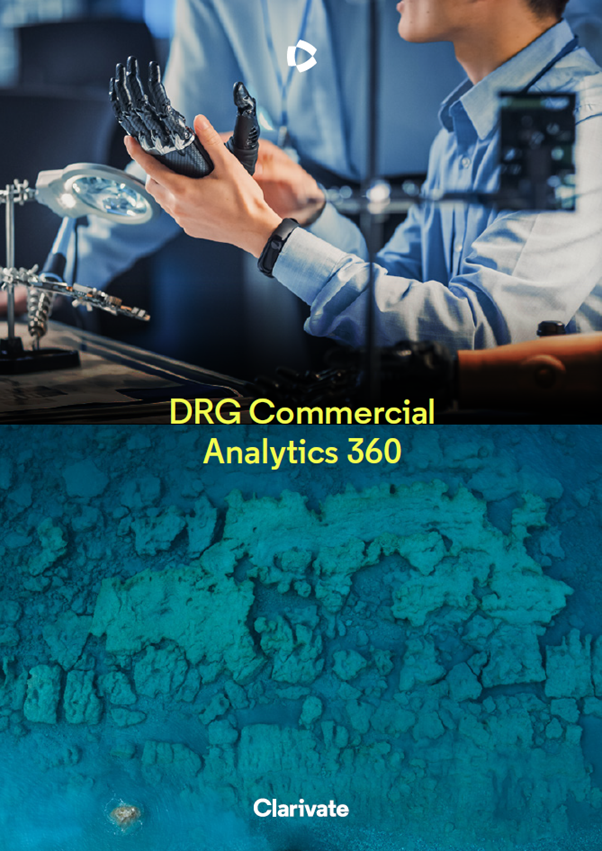 DRG Commercial Analytics 360

Clarivate