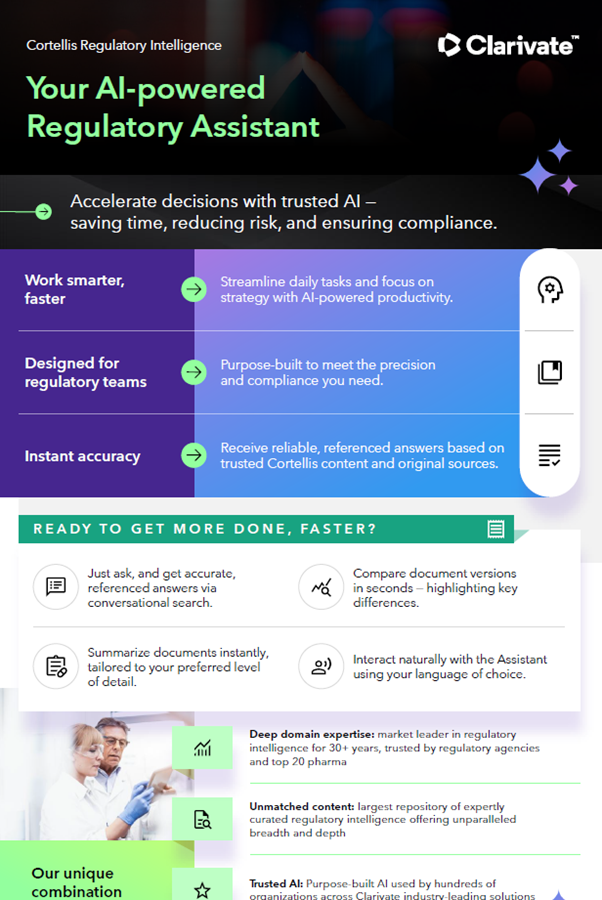 Cortellis Regulatory Intelligence

Clarivate™

Your AI-powered Regulatory Assistant

Accelerate decisions with trusted AI – saving time, reducing risk, and ensuring compliance.

Work smarter, faster

Streamline daily tasks and focus on strategy with AI-powered productivity.

Designed for regulatory teams

Purpose-built to meet the precision and compliance you need.

Instant accuracy

Receive reliable, referenced answers based on trusted Cortellis content and original sources.

READY TO GET MORE DONE, FASTER?

Just ask, and get accurate, referenced answers via conversational search.

Compare document versions in seconds – highlighting key differences.

Summarize documents instantly, tailored to your preferred level of detail.

Interact naturally with the Assistant using your language of choice.

Deep domain expertise: market leader in regulatory intelligence for 30+ years, trusted by regulatory agencies and top 20 pharma

Unmatched content: largest repository of expertly curated regulatory intelligence offering unparalleled breadth and depth

Our unique combination

Trusted AI: Purpose-built AI used by hundreds of organizations across Clarivate industry-leading solutions