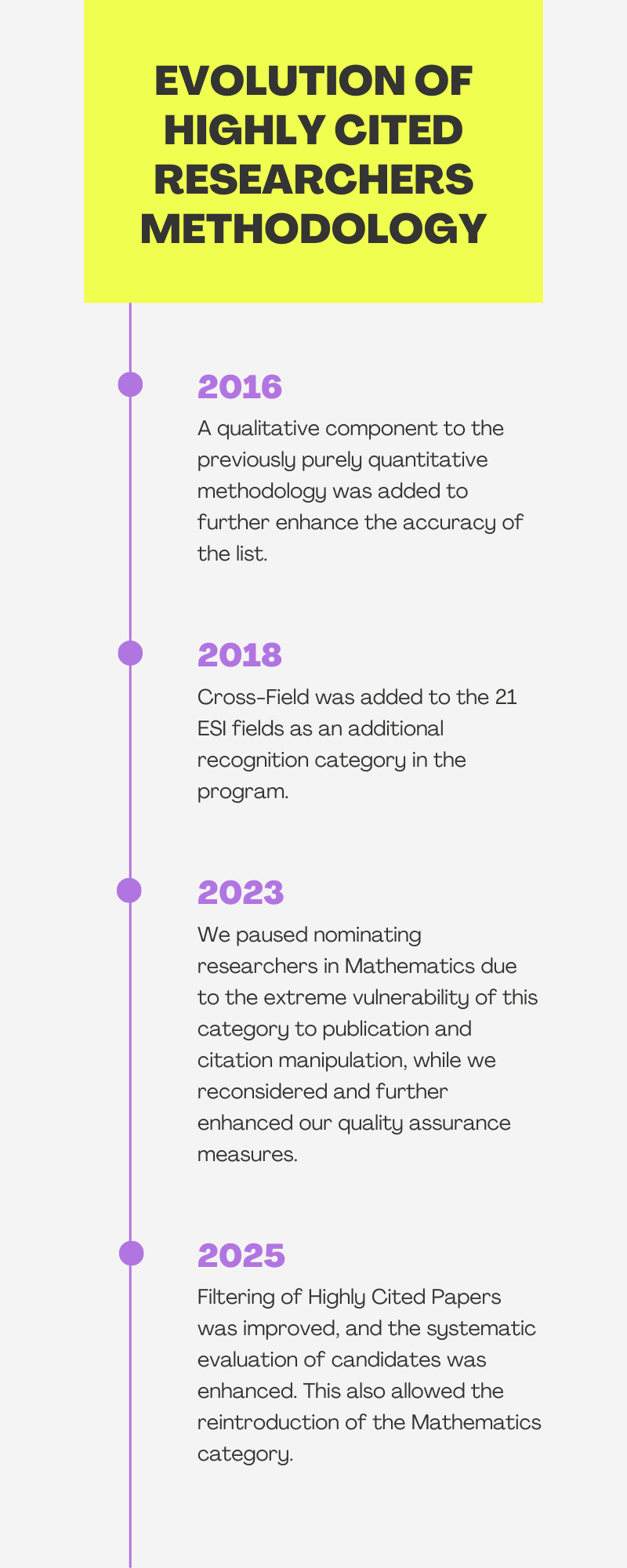 EVOLUTION OF HIGHLY CITED RESEARCHERS METHODOLOGY

2016

A qualitative component to the previously purely quantitative methodology was added to further enhance the accuracy of the list.

2018

Cross-Field was added to the 21 ESI fields as an additional recognition category in the program.

2023

We paused nominating researchers in Mathematics due to the extreme vulnerability of this category to publication and citation manipulation, while we reconsidered and further enhanced our quality assurance measures.

2025

Filtering of Highly Cited Papers was improved, and the systematic evaluation of candidates was enhanced. This also allowed the reintroduction of the Mathematics category.