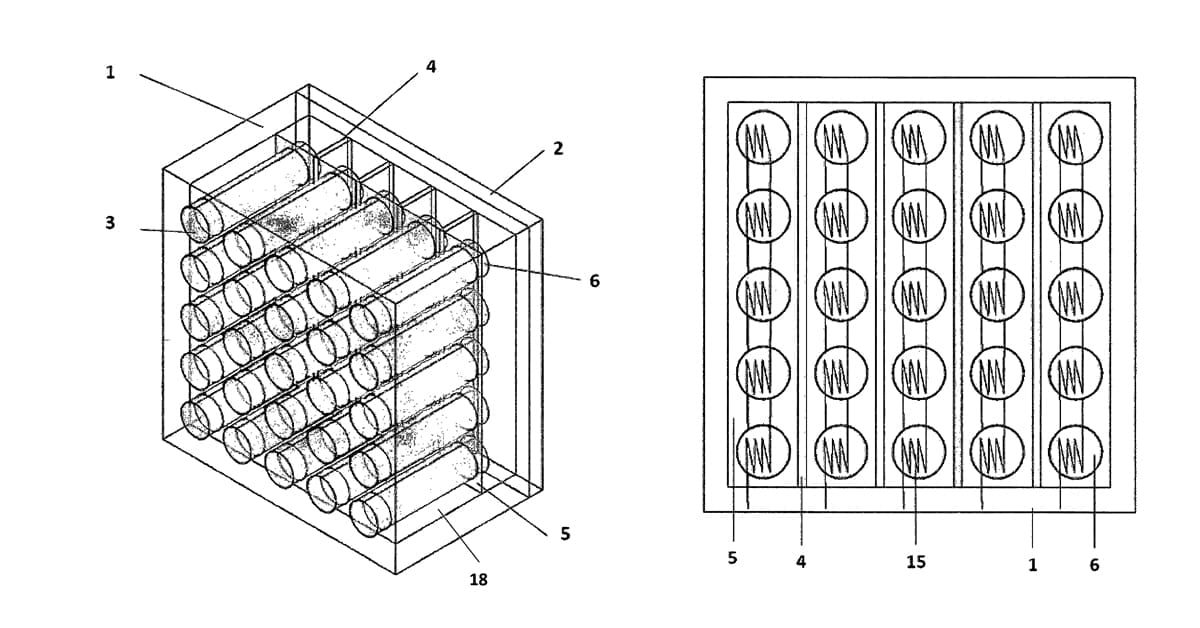 1
4
2
3
6
5
18
5
4
15
1
6